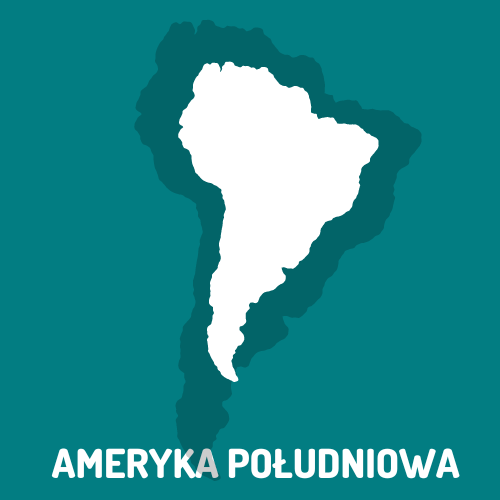 AMERYKA POŁUDNIOWA