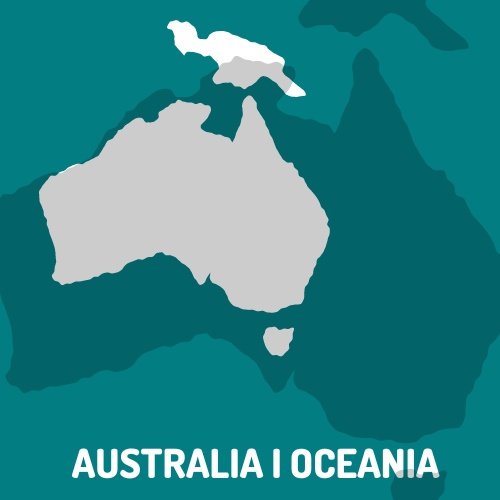 AUSTRALIA I OCEANIA