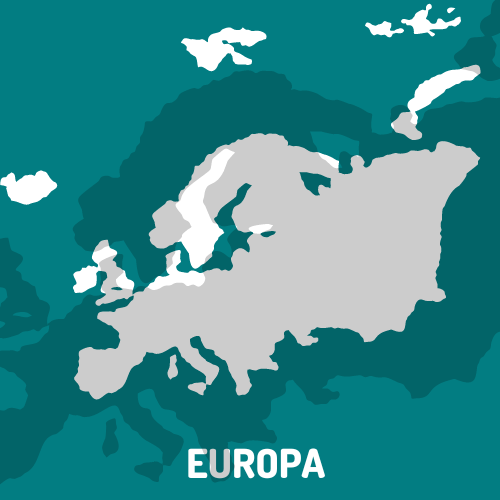 EUROPA