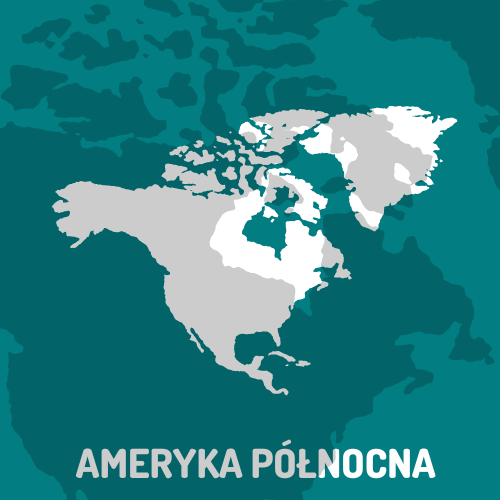 AMERYKA PÓŁNOCNA