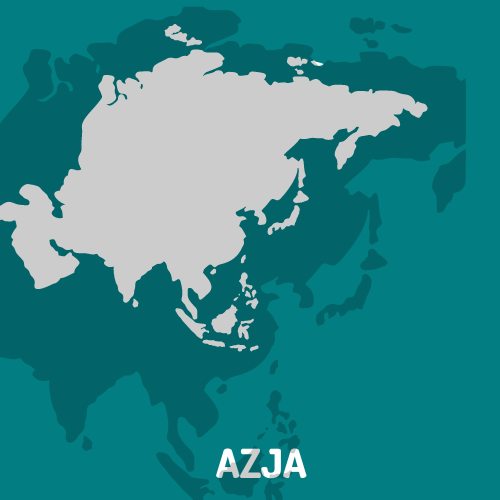 AZJA