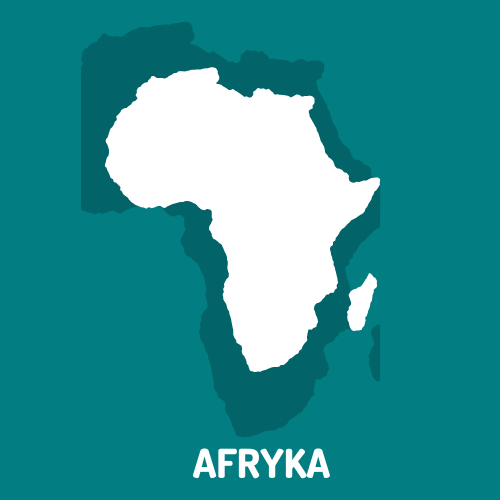 AFRYKA